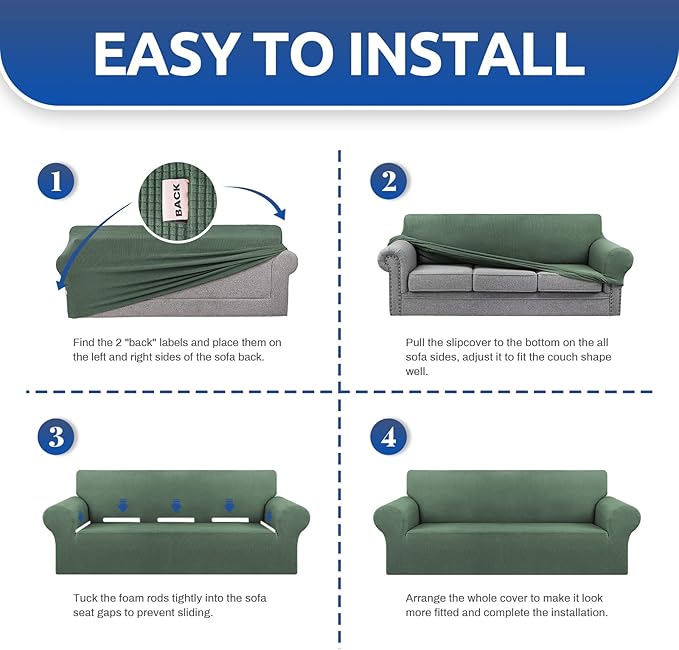 EASY TO INSTALL

1

BACK

Find the 2 "back" labels and place them on the left and right sides of the sofa back.

2

Pull the slipcover to the bottom on the all sofa sides, adjust it to fit the couch shape well.

3

Tuck the foam rods tightly into the sofa seat gaps to prevent sliding.

4

Arrange the whole cover to make it look more fitted and complete the installation.