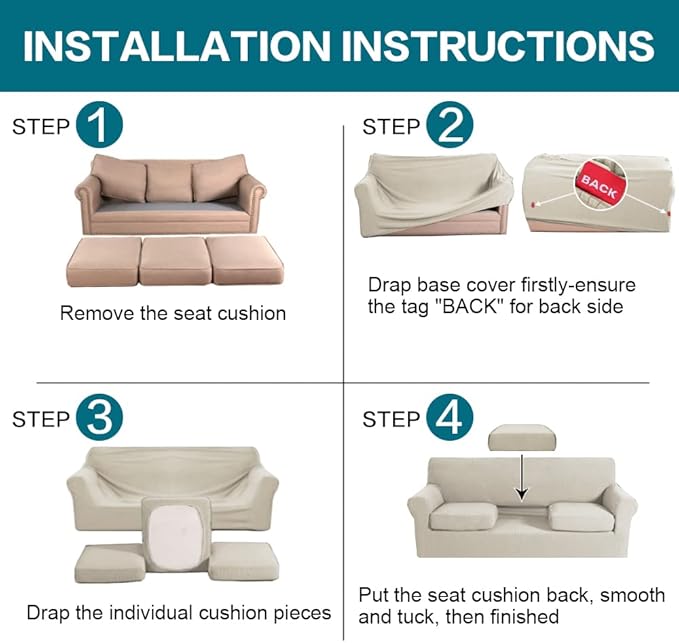 INSTALLATION INSTRUCTIONS

STEP 1

Remove the seat cushion

STEP 2

BACK

Drap base cover firstly-ensure the tag "BACK" for back side

STEP 3

Drap the individual cushion pieces

STEP 4

Put the seat cushion back, smooth and tuck, then finished